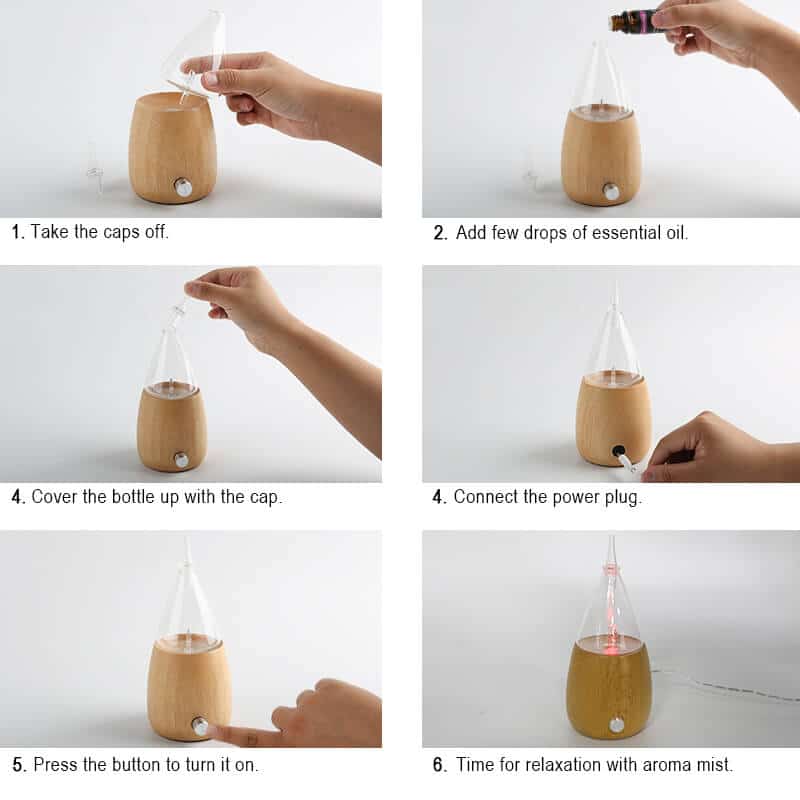 1. Take the caps off.

2. Add few drops of essential oil.

4. Cover the bottle up with the cap.

4. Connect the power plug.

5. Press the button to turn it on.

6. Time for relaxation with aroma mist.